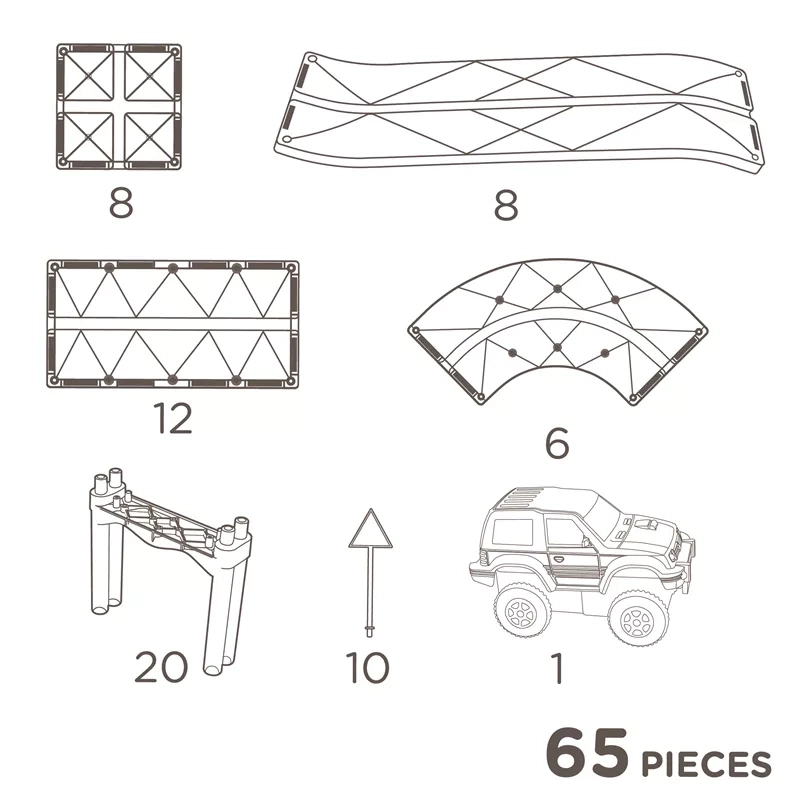 8

8

12

6

20

10

1

65 PIECES